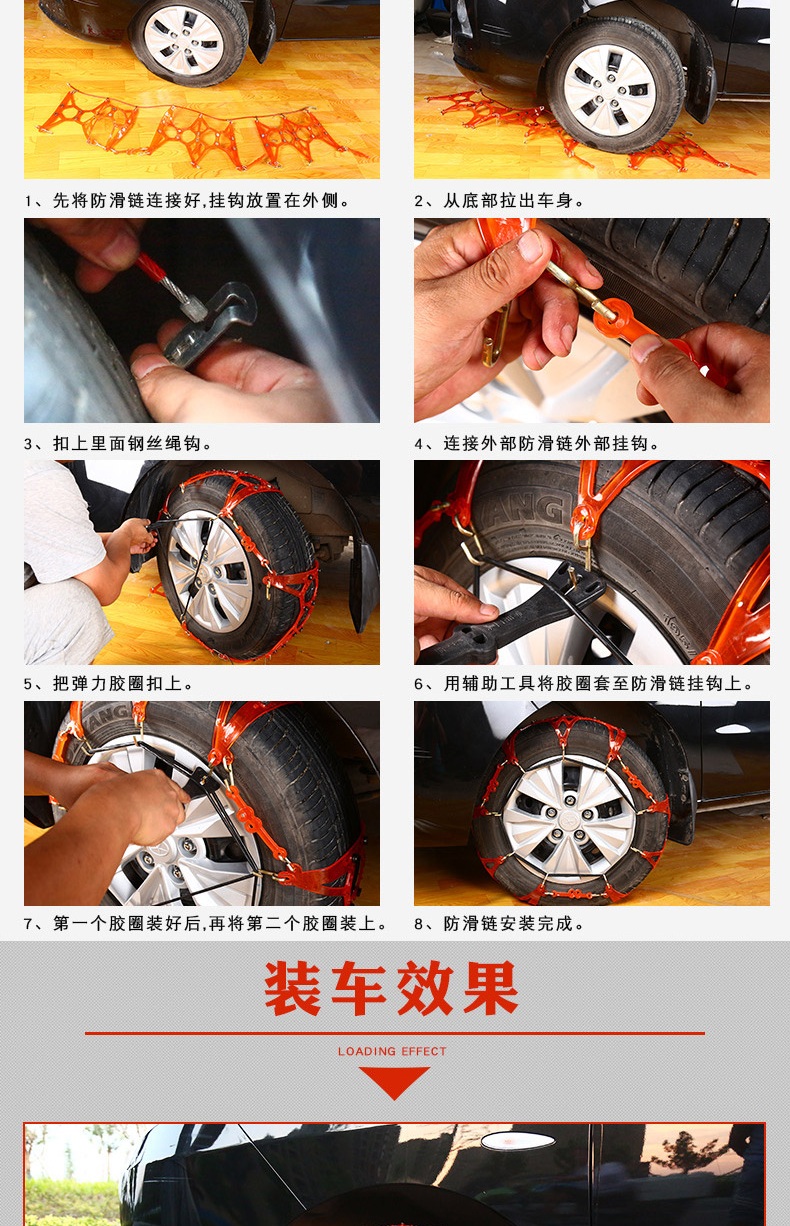 1、先将防滑链连接好,挂钩放置在外侧。

2、从底部拉出车身。

3、扣上里面钢丝绳钩。

4、连接外部防滑链外部挂钩。

5、把弹力胶圈扣上。

6、用辅助工具将胶圈套至防滑链挂钩上。

7、第一个胶圈装好后,再将第二个胶圈装上。

8、防滑链安装完成。

装车效果

LOADING EFFECT