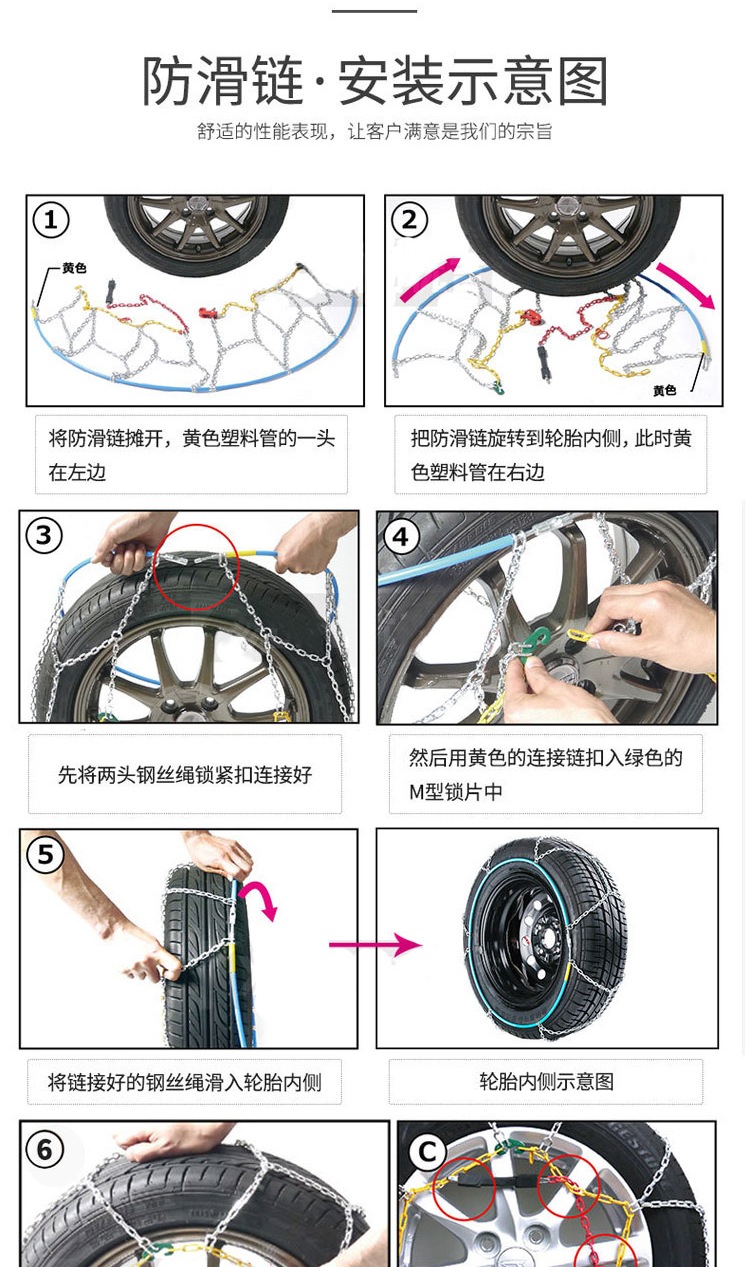 防滑链·安装示意图

舒适的性能表现，让客户满意是我们的宗旨

①

黄色

将防滑链摊开，黄色塑料管的一头在左边

②

黄色

把防滑链旋转到轮胎内侧，此时黄色塑料管在右边

③

先将两头钢丝绳锁紧扣连接好

④

然后用黄色的连接链扣入绿色的M型锁片中

⑤

将链接好的钢丝绳滑入轮胎内侧

轮胎内侧示意图

⑥

C