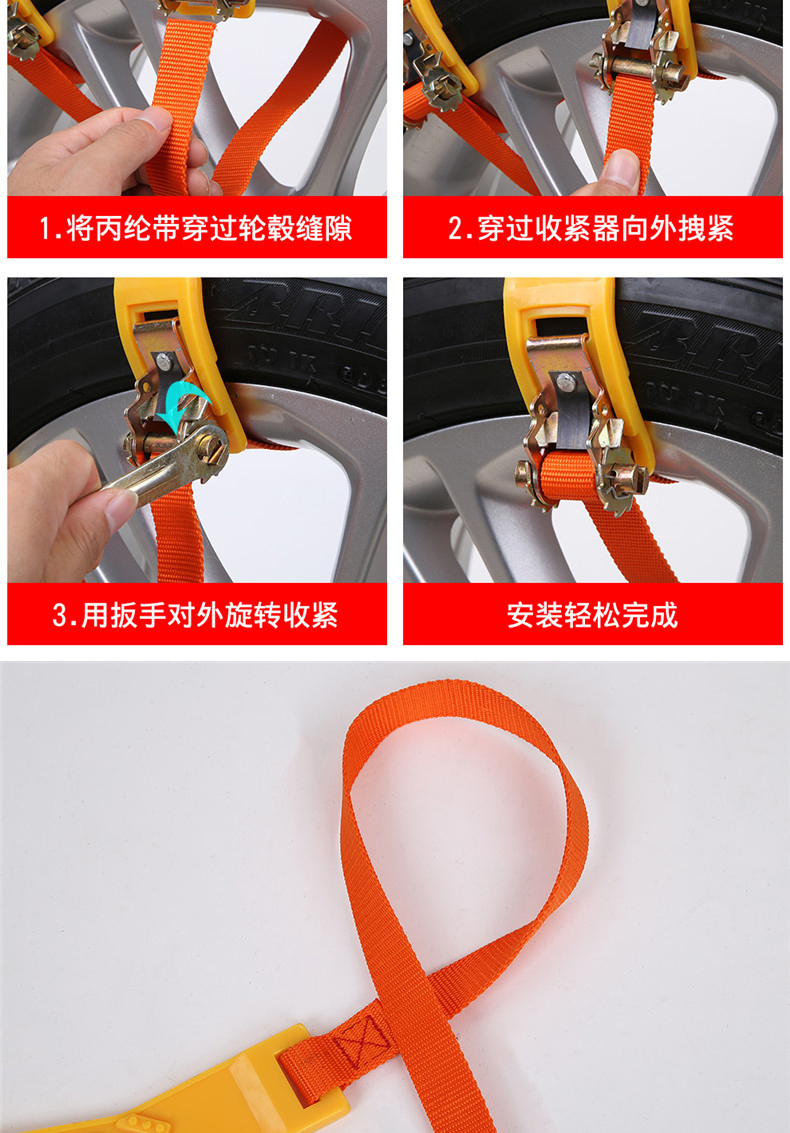 1.将丙纶带穿过轮毂缝隙

2.穿过收紧器向外拽紧

3.用扳手对外旋转收紧

安装轻松完成