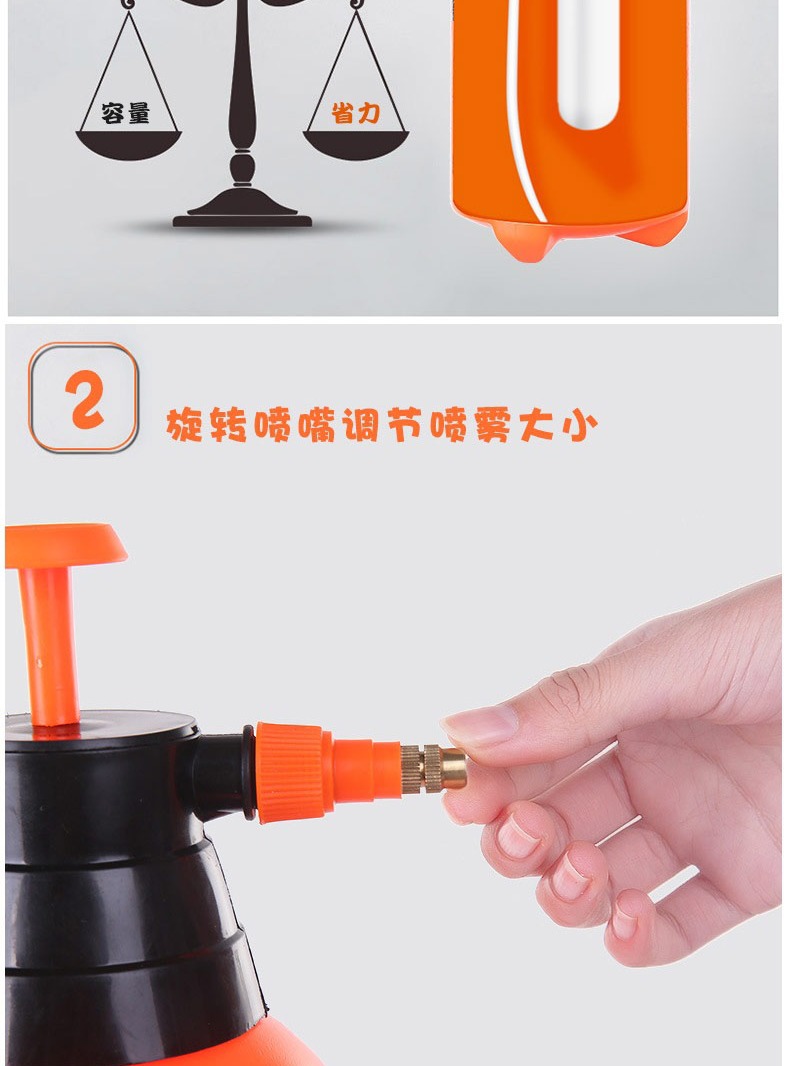 容量

省力

2

旋转喷嘴调节喷雾大小