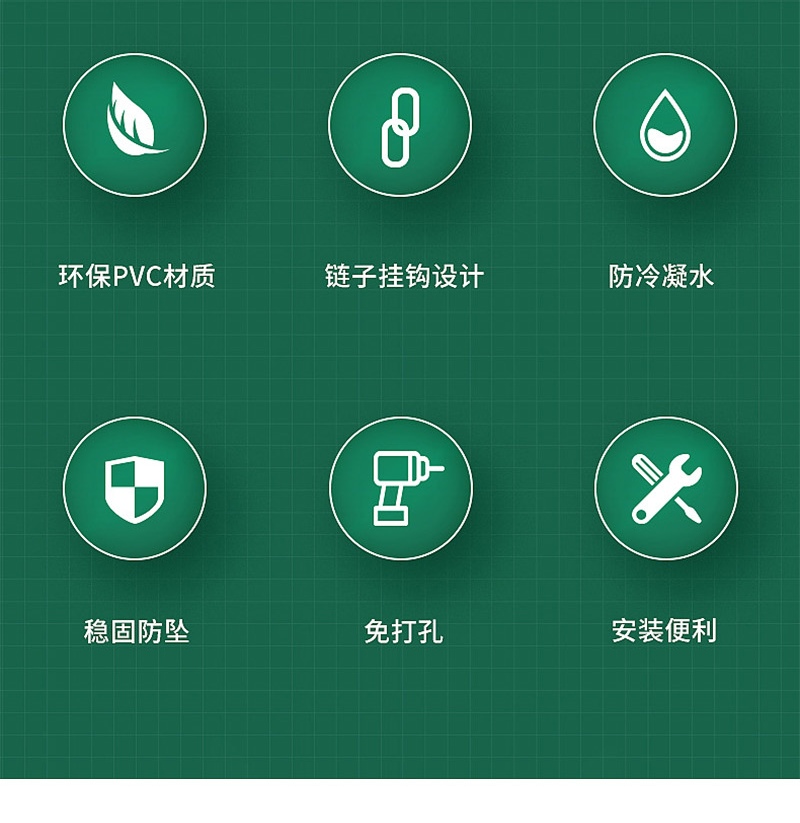 环保PVC材质

链子挂钩设计

防冷凝水

稳固防坠

免打孔

安装便利