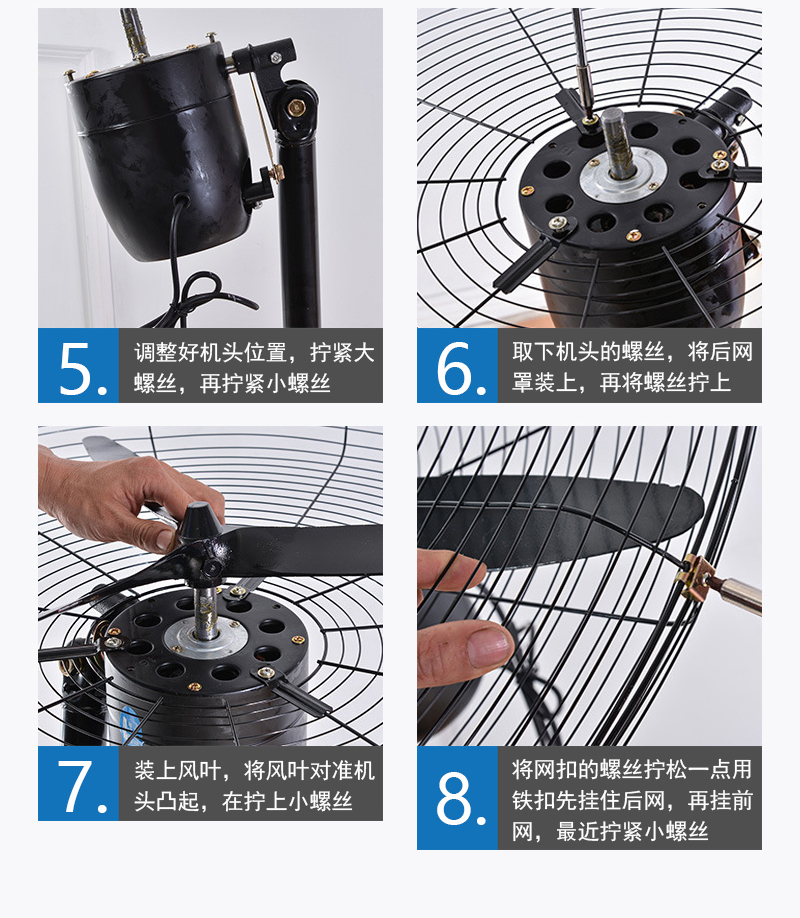 5. 调整好机头位置，拧紧大螺丝，再拧紧小螺丝

6. 取下机头的螺丝，将后网罩装上，再将螺丝拧上

7. 装上风叶，将风叶对准机头凸起，在拧上小螺丝

8. 将网扣的螺丝拧松一点用铁扣先挂住后网，再挂前网，最近拧紧小螺丝