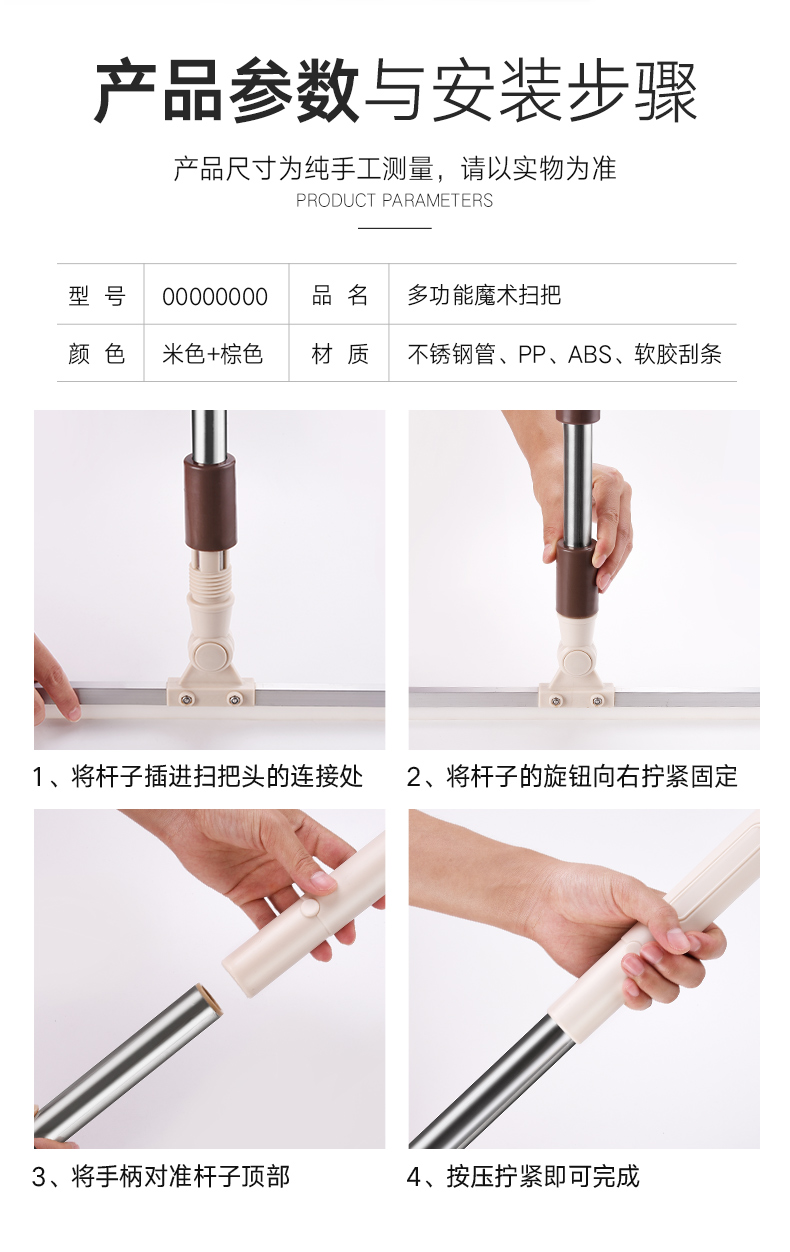 产品参数与安装步骤

产品尺寸为纯手工测量，请以实物为准
PRODUCT PARAMETERS

| 型 号 | 00000000 | 品 名 | 多功能魔术扫把 |
|---|---|---|---|
| 颜 色 | 米色+棕色 | 材 质 | 不锈钢管、PP、ABS、软胶刮条 |

1、将杆子插进扫把头的连接处

2、将杆子的旋钮向右拧紧固定

3、将手柄对准杆子顶部

4、按压拧紧即可完成