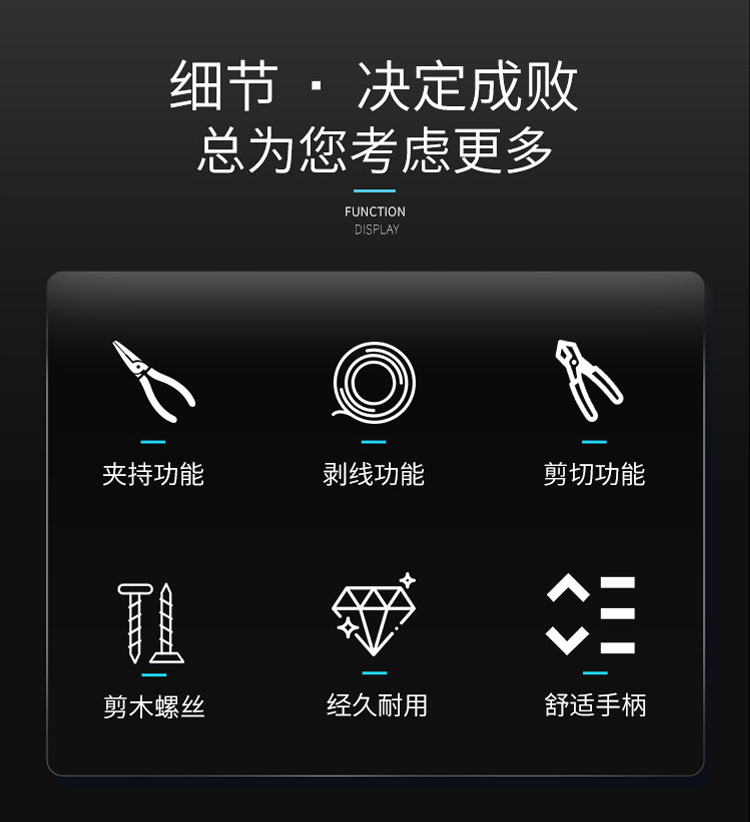 细节 · 决定成败
总为您考虑更多

FUNCTION
DISPLAY

夹持功能

剥线功能

剪切功能

剪木螺丝

经久耐用

舒适手柄