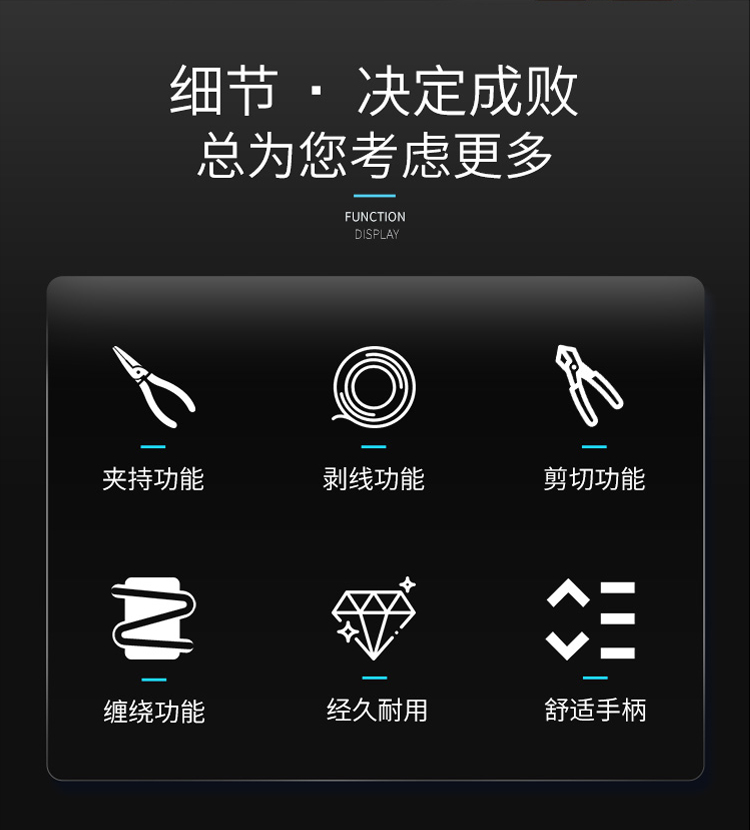 细节 · 决定成败
总为您考虑更多

FUNCTION
DISPLAY

夹持功能

剥线功能

剪切功能

缠绕功能

经久耐用

舒适手柄