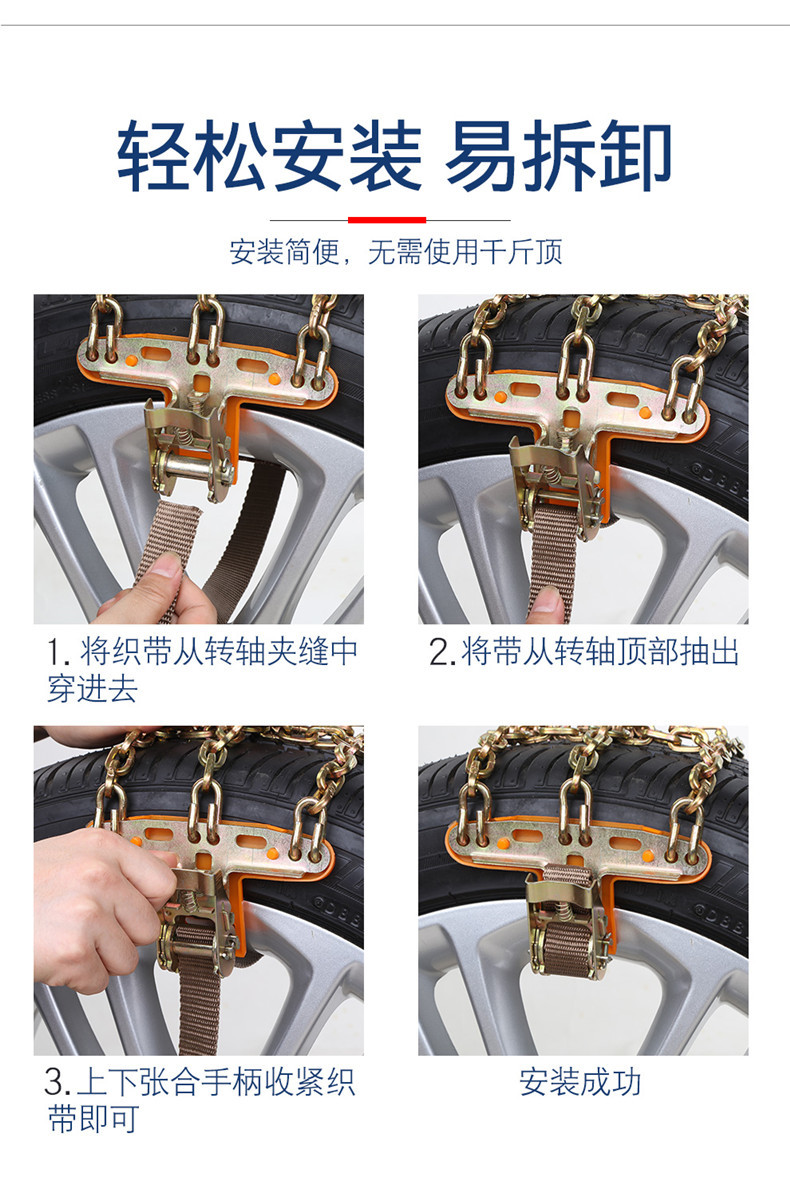 轻松安装 易拆卸

安装简便，无需使用千斤顶

1. 将织带从转轴夹缝中穿进去

2.将带从转轴顶部抽出

3.上下张合手柄收紧织带即可

安装成功