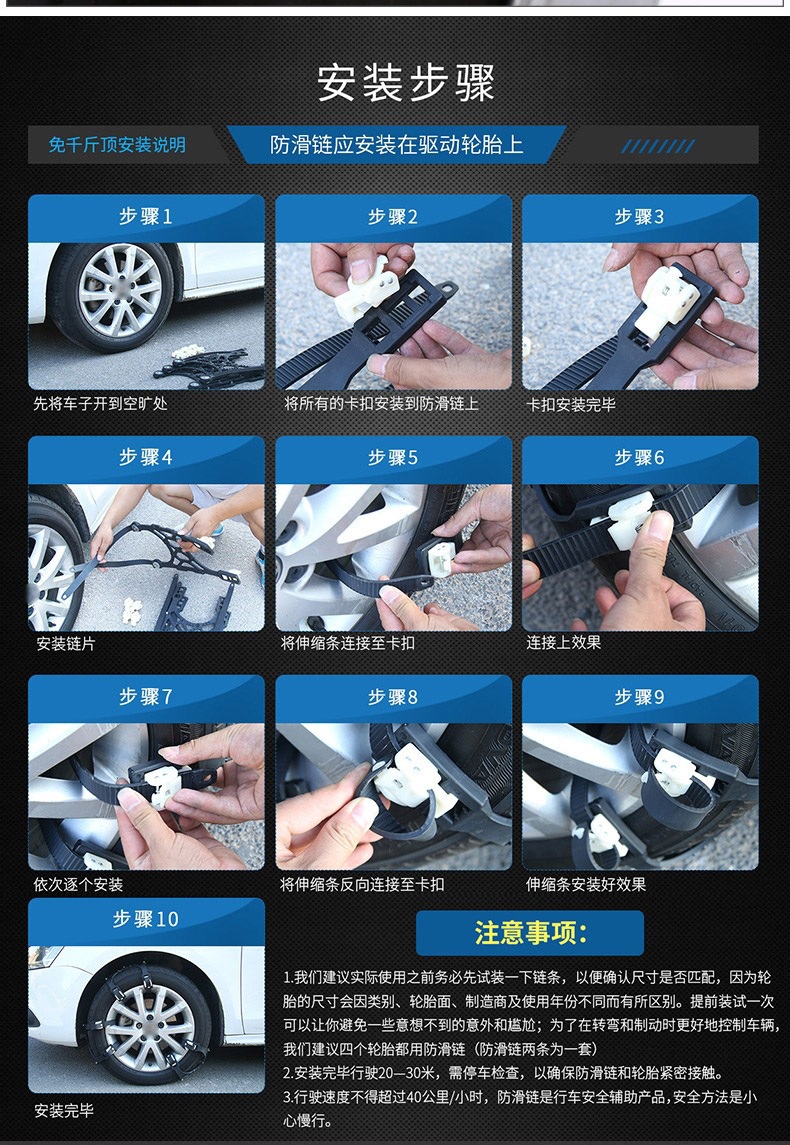 安装步骤

免千斤顶安装说明

防滑链应安装在驱动轮胎上

步骤1
先将车子开到空旷处

步骤2
将所有的卡扣安装到防滑链上

步骤3
卡扣安装完毕

步骤4
安装链片

步骤5
将伸缩条连接至卡扣

步骤6
连接上效果

步骤7
依次逐个安装

步骤8
将伸缩条反向连接至卡扣

步骤9
伸缩条安装好效果

步骤10
安装完毕

注意事项:

1.我们建议实际使用之前务必先试装一下链条，以便确认尺寸是否匹配，因为轮胎的尺寸会因类别、轮胎面、制造商及使用年份不同而有所区别。提前装试一次可以让你避免一些意想不到的意外和尴尬；为了在转弯和制动时更好地控制车辆，我们建议四个轮胎都用防滑链（防滑链两条为一套）

2.安装完毕行驶20—30米，需停车检查，以确保防滑链和轮胎紧密接触。

3.行驶速度不得超过40公里/小时，防滑链是行车安全辅助产品,安全方法是小心慢行。