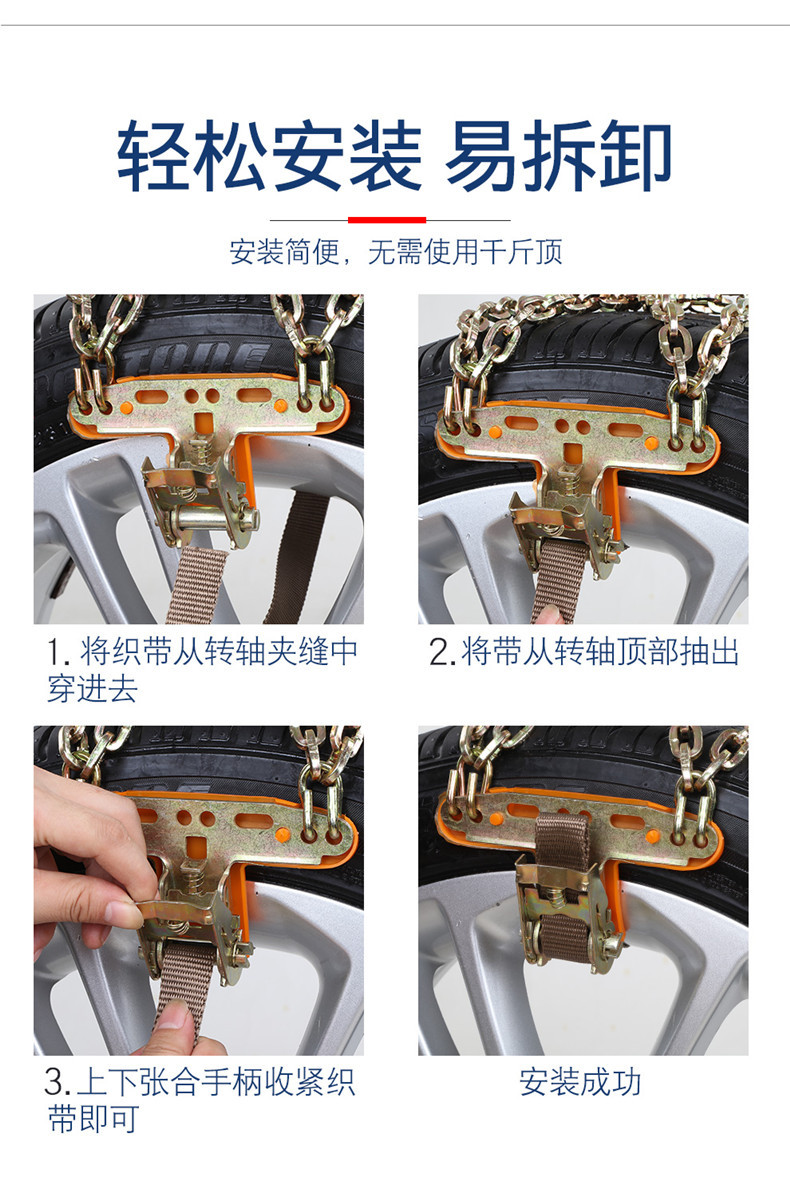 轻松安装 易拆卸

安装简便，无需使用千斤顶

1. 将织带从转轴夹缝中穿进去

2.将带从转轴顶部抽出

3.上下张合手柄收紧织带即可

安装成功