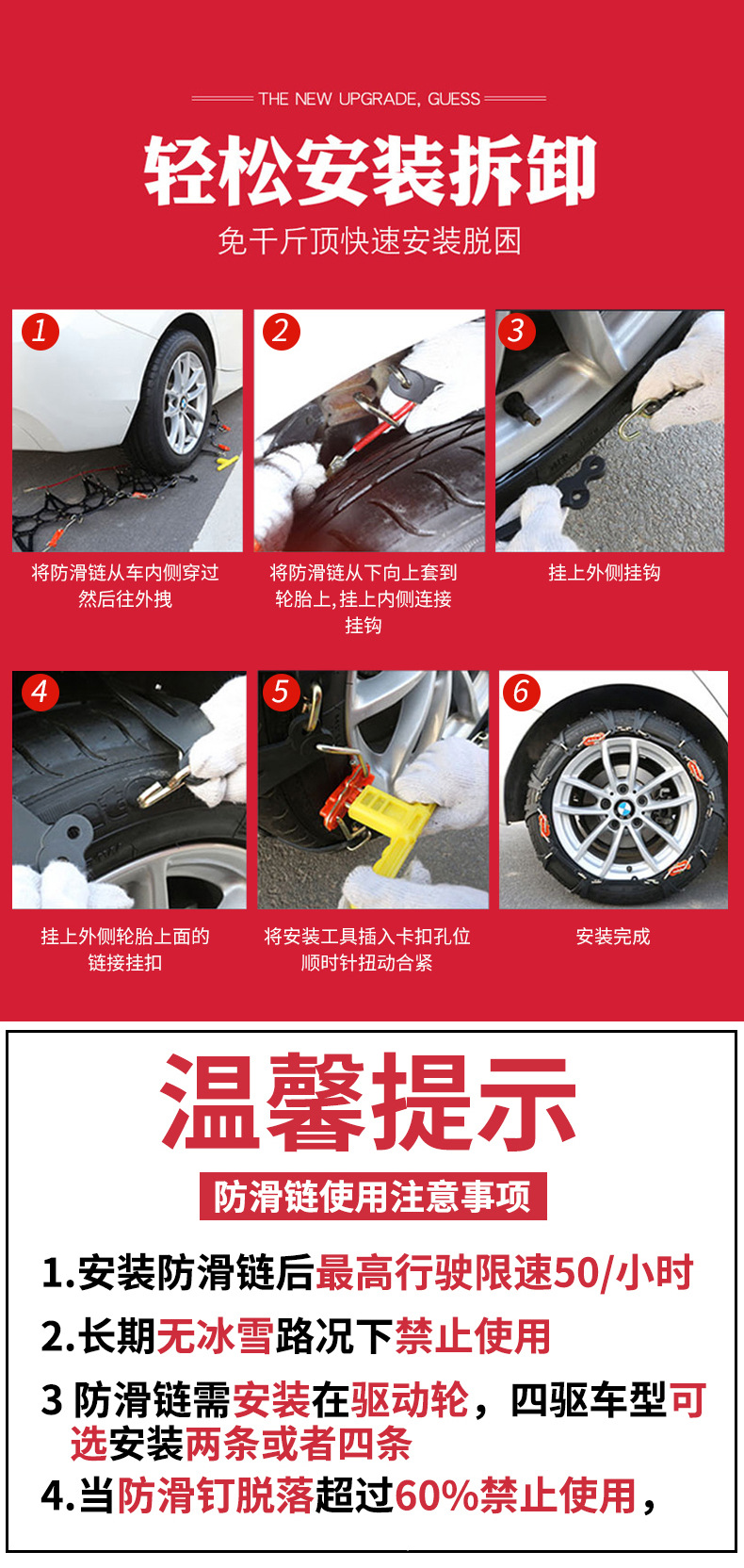 THE NEW UPGRADE, GUESS

轻松安装拆卸

免千斤顶快速安装脱困

1
将防滑链从车内侧穿过然后往外拽

2
将防滑链从下向上套到轮胎上,挂上内侧连接挂钩

3
挂上外侧挂钩

4
挂上外侧轮胎上面的链接挂扣

5
将安装工具插入卡扣孔位顺时针扭动合紧

6
安装完成

温馨提示

防滑链使用注意事项

1.安装防滑链后最高行驶限速50/小时

2.长期无冰雪路况下禁止使用

3 防滑链需安装在驱动轮，四驱车型可选安装两条或者四条

4.当防滑钉脱落超过60%禁止使用，