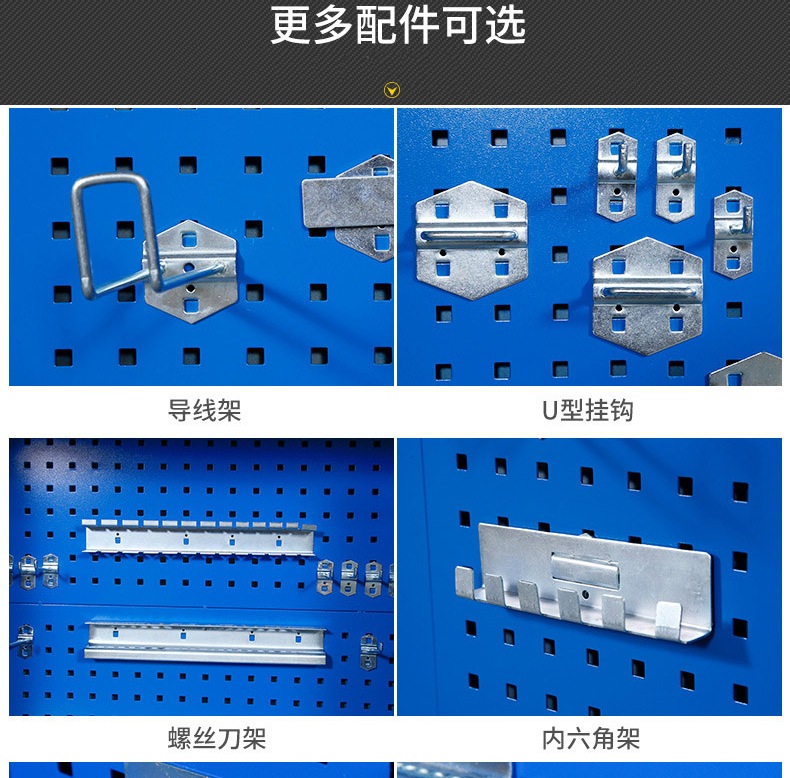 更多配件可选

导线架

U型挂钩

螺丝刀架

内六角架