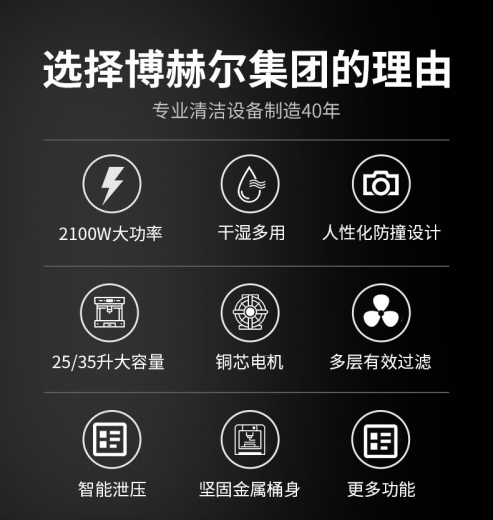 选择博赫尔集团的理由

专业清洁设备制造40年

2100W大功率

干湿多用

人性化防撞设计

25/35升大容量

铜芯电机

多层有效过滤

智能泄压

坚固金属桶身

更多功能